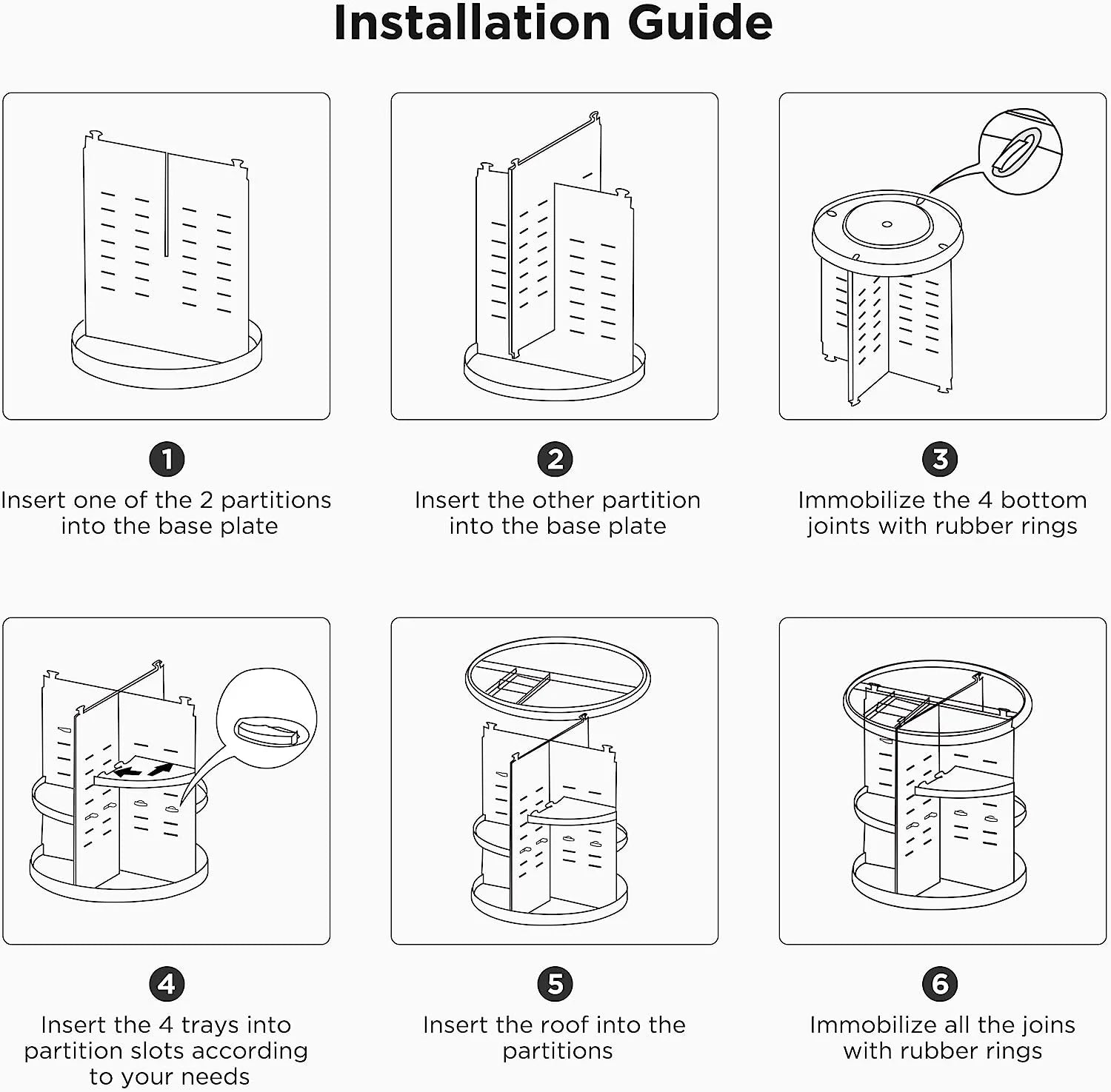 Installation Guide

1
Insert one of the 2 partitions into the base plate

2
Insert the other partition into the base plate

3
Immobilize the 4 bottom joints with rubber rings

4
Insert the 4 trays into partition slots according to your needs

5
Insert the roof into the partitions

6
Immobilize all the joins with rubber rings