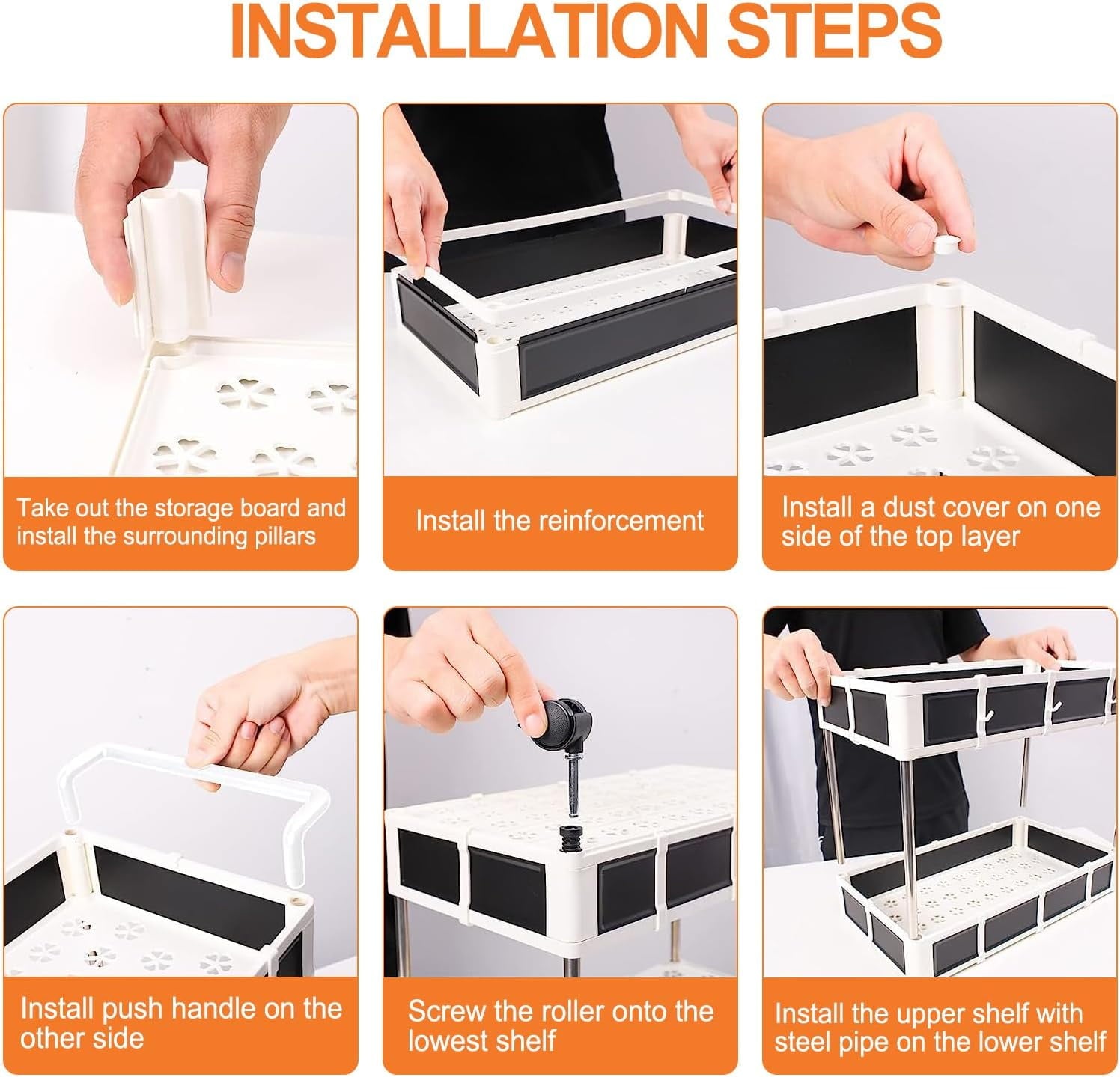 INSTALLATION STEPS

Take out the storage board and install the surrounding pillars

Install the reinforcement

Install a dust cover on one side of the top layer

Install push handle on the other side

Screw the roller onto the lowest shelf

Install the upper shelf with steel pipe on the lower shelf