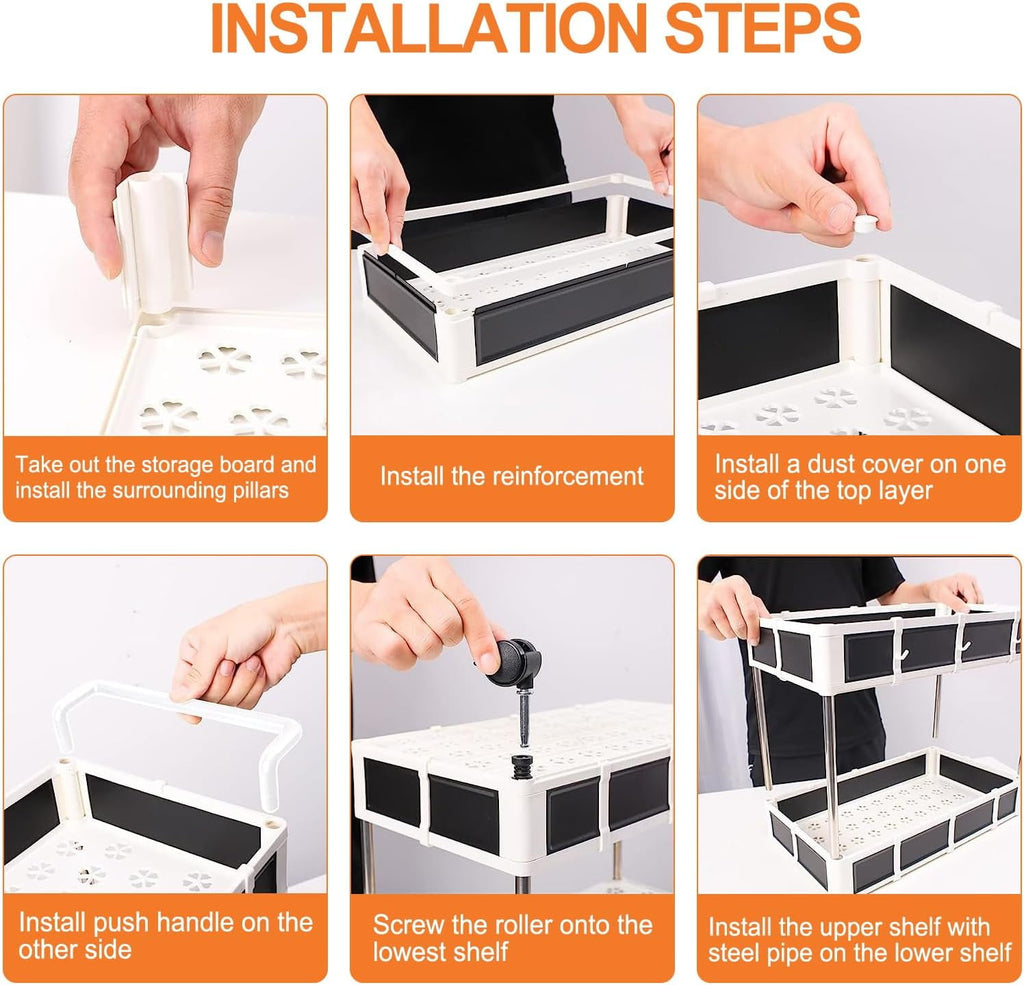 INSTALLATION STEPS

Take out the storage board and install the surrounding pillars

Install the reinforcement

Install a dust cover on one side of the top layer

Install push handle on the other side

Screw the roller onto the lowest shelf

Install the upper shelf with steel pipe on the lower shelf